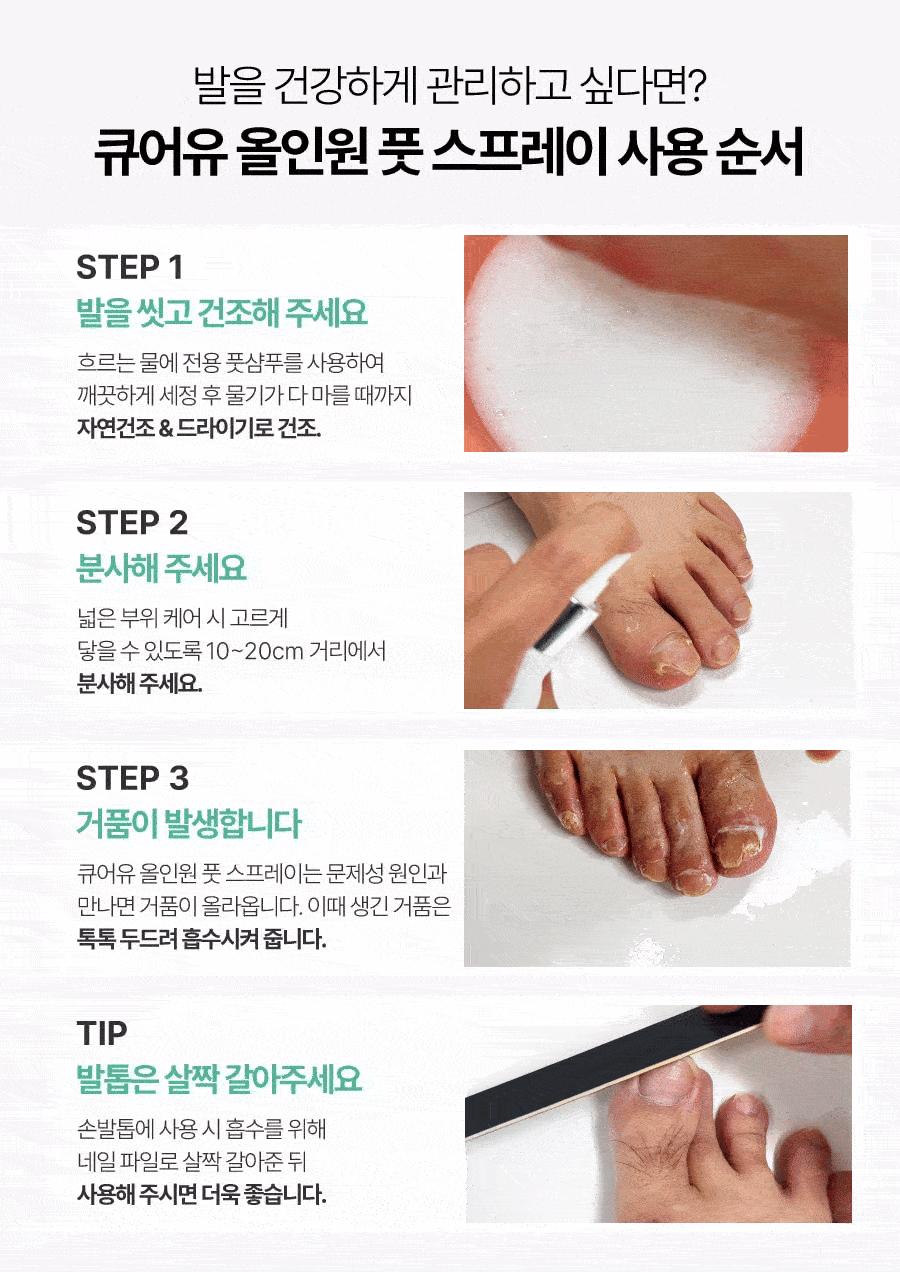 발을 건강하게 관리하고 싶다면?
큐어유 올인원 풋 스프레이 사용 순서

STEP 1
발을 씻고 건조해 주세요
흐르는 물에 전용 풋샴푸를 사용하여 깨끗하게 세정 후 물기가 다 마를 때까지 자연건조 & 드라이기로 건조.

STEP 2
분사해 주세요
넓은 부위 케어 시 고르게 닿을 수 있도록 10~20cm 거리에서 분사해 주세요.

STEP 3
거품이 발생합니다
큐어유 올인원 풋 스프레이는 문제성 원인과 만나면 거품이 올라옵니다. 이때 생긴 거품은 톡톡 두드려 흡수시켜 줍니다.

TIP
발톱은 살짝 갈아주세요
손발톱에 사용 시 흡수를 위해 네일 파일로 살짝 갈아준 뒤 사용해 주시면 더욱 좋습니다.